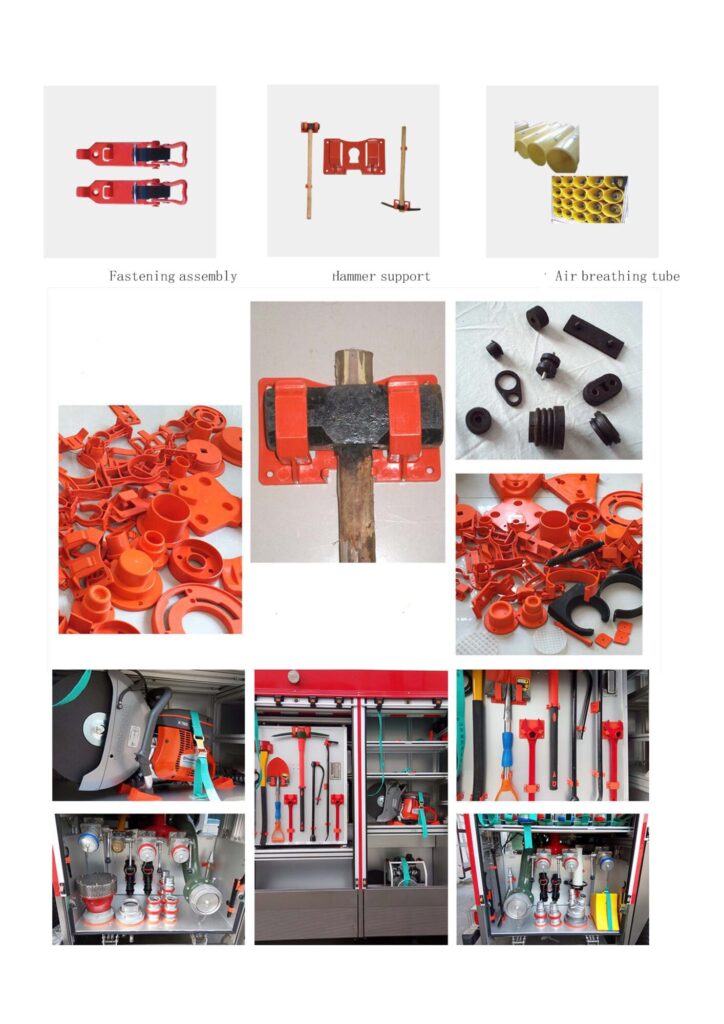 Fastening assembly

Hammer support

Air breathing tube